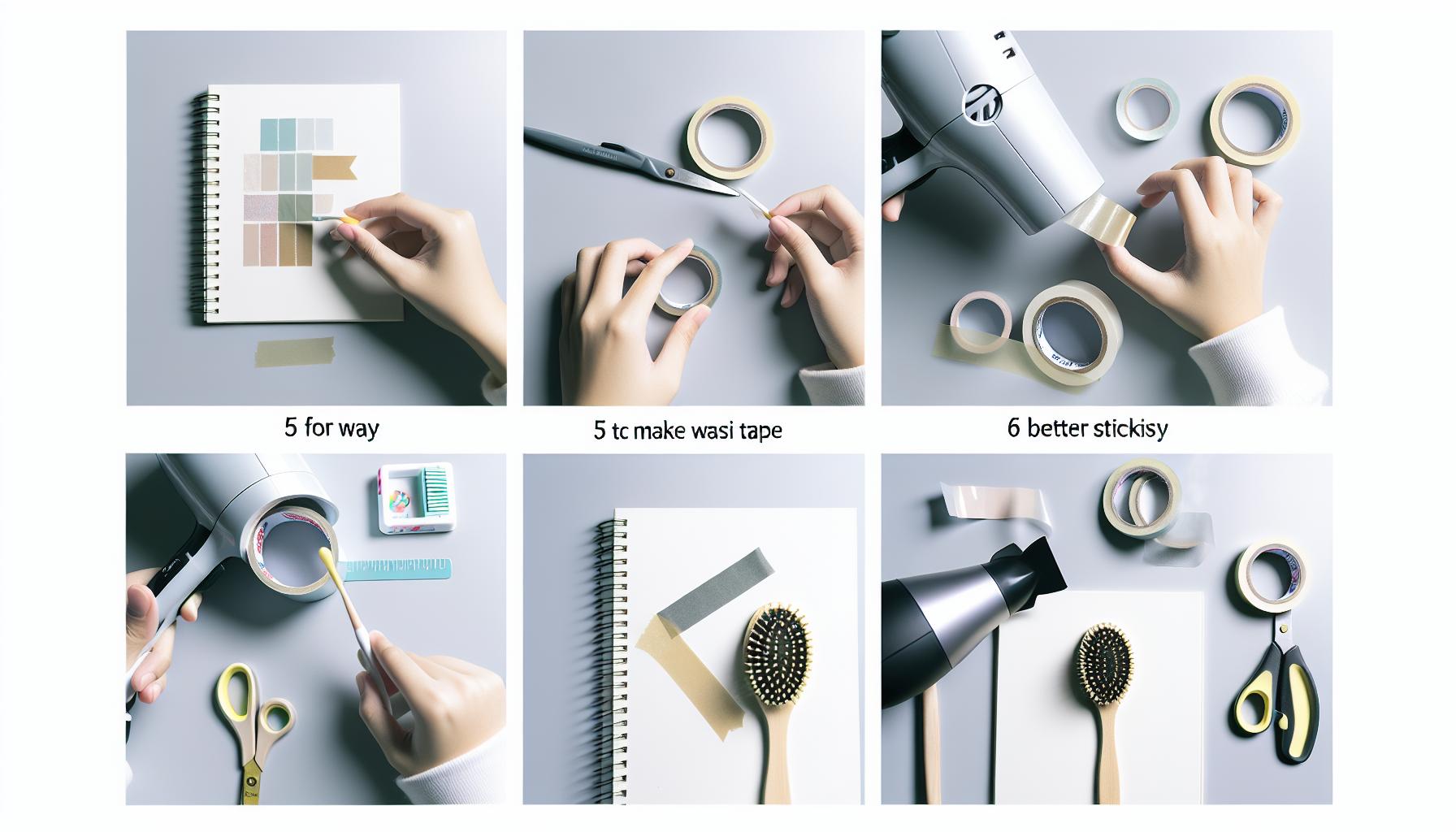 5 for way

5 tc make wasi tape

6 better stickisy